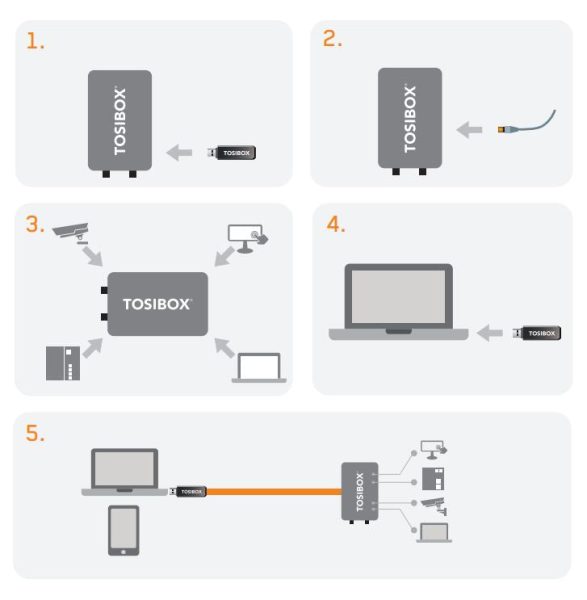 1.

TOSIBOX®

TOSIBOX

2.

TOSIBOX®

3.

TOSIBOX®

4.

TOSIBOX

5.

TOSIBOX

TOSIBOX®